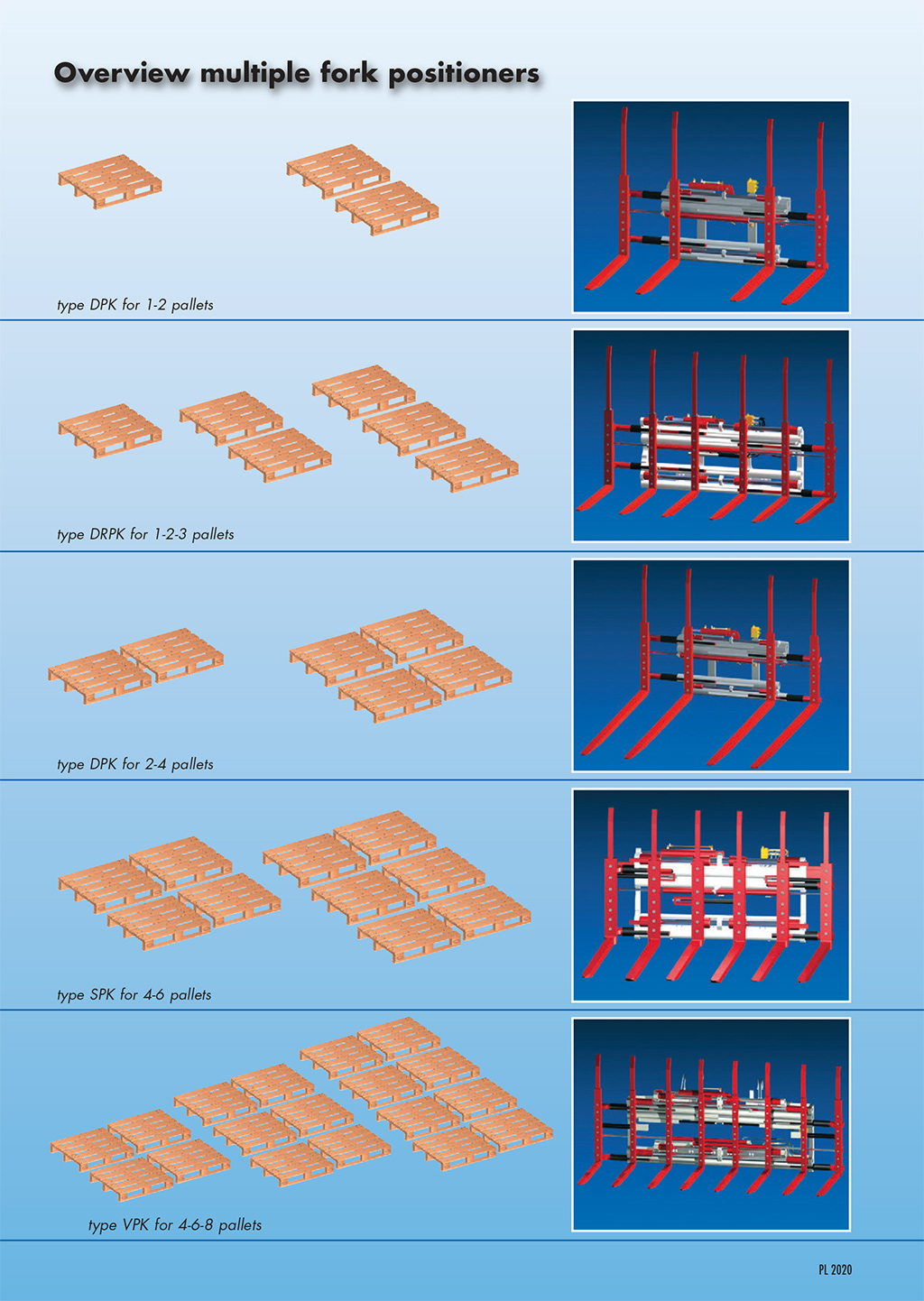 Overview multiple fork positioners

type DPK for 1-2 pallets

type DRPK for 1-2-3 pallets

type DPK for 2-4 pallets

type SPK for 4-6 pallets

type VPK for 4-6-8 pallets

PL 2020